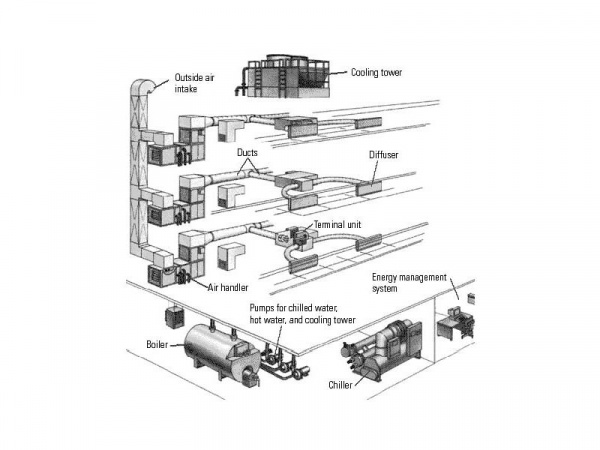 Outside air intake

Cooling tower

Ducts

Diffuser

Terminal unit

Air handler

Energy management system

Pumps for chilled water, hot water, and cooling tower

Boiler

Chiller